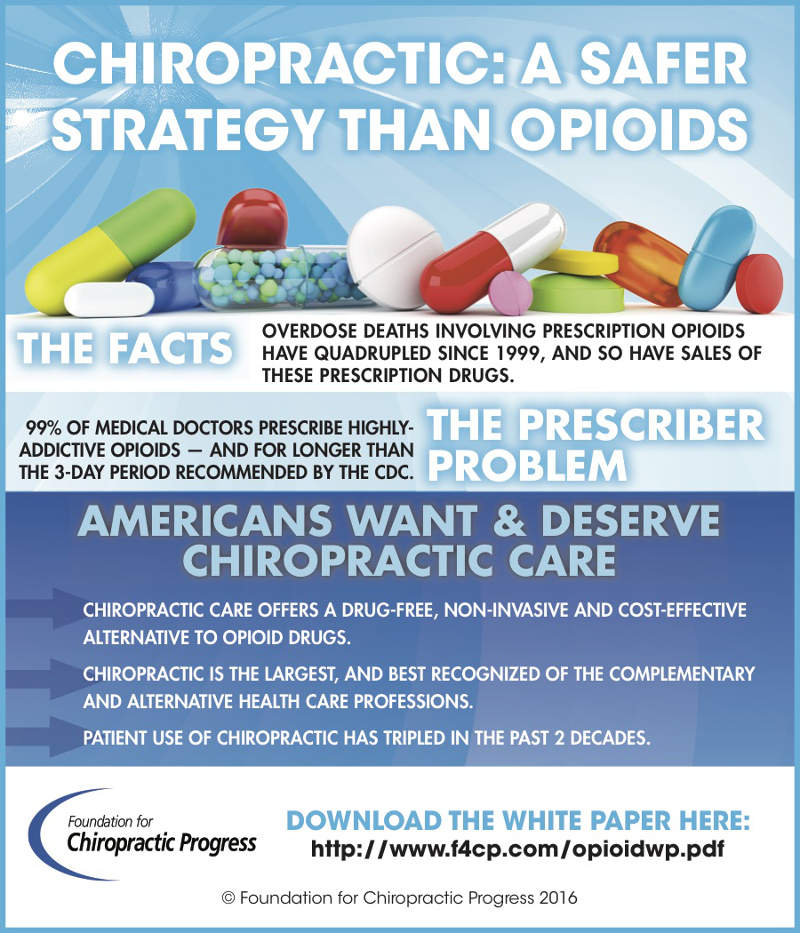 CHIROPRACTIC: A SAFER STRATEGY THAN OPIOIDS

THE FACTS

OVERDOSE DEATHS INVOLVING PRESCRIPTION OPIOIDS HAVE QUADRUPLED SINCE 1999, AND SO HAVE SALES OF THESE PRESCRIPTION DRUGS.

99% OF MEDICAL DOCTORS PRESCRIBE HIGHLY-ADDICTIVE OPIOIDS — AND FOR LONGER THAN THE 3-DAY PERIOD RECOMMENDED BY THE CDC.

THE PRESCRIBER PROBLEM

AMERICANS WANT & DESERVE CHIROPRACTIC CARE

CHIROPRACTIC CARE OFFERS A DRUG-FREE, NON-INVASIVE AND COST-EFFECTIVE ALTERNATIVE TO OPIOID DRUGS.

CHIROPRACTIC IS THE LARGEST, AND BEST RECOGNIZED OF THE COMPLEMENTARY AND ALTERNATIVE HEALTH CARE PROFESSIONS.

PATIENT USE OF CHIROPRACTIC HAS TRIPLED IN THE PAST 2 DECADES.

Foundation for Chiropractic Progress

DOWNLOAD THE WHITE PAPER HERE:
http://www.f4cp.com/opioidwp.pdf

© Foundation for Chiropractic Progress 2016